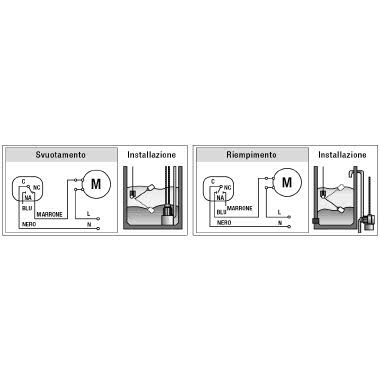 Svuotamento

C
NC
NA
BLU
MARRONE
NERO
M
L
N

Installazione

Riempimento

C
NC
NA
BLU
MARRONE
NERO
M
L
N

Installazione