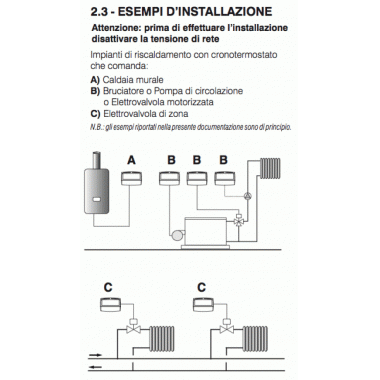 2.3 - ESEMPI D'INSTALLAZIONE

Attenzione: prima di effettuare l'installazione disattivare la tensione di rete

Impianti di riscaldamento con cronotermostato che comanda:

A) Caldaia murale
B) Bruciatore o Pompa di circolazione o Elettrovalvola motorizzata
C) Elettrovalvola di zona

N.B.: gli esempi riportati nella presente documentazione sono di principio.

A B B B

C C