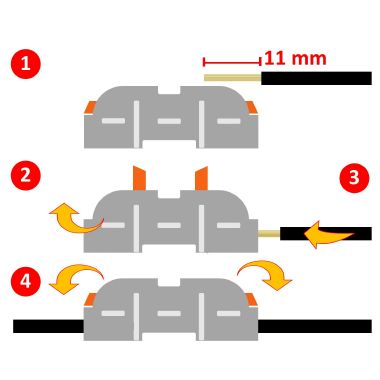 1
11 mm
2
3
4