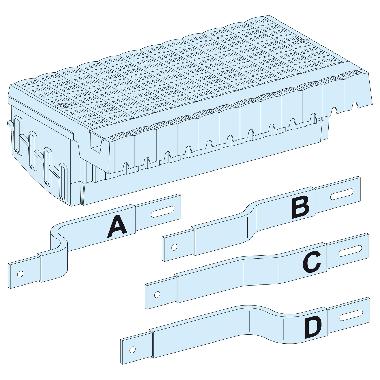 A
B
C
D